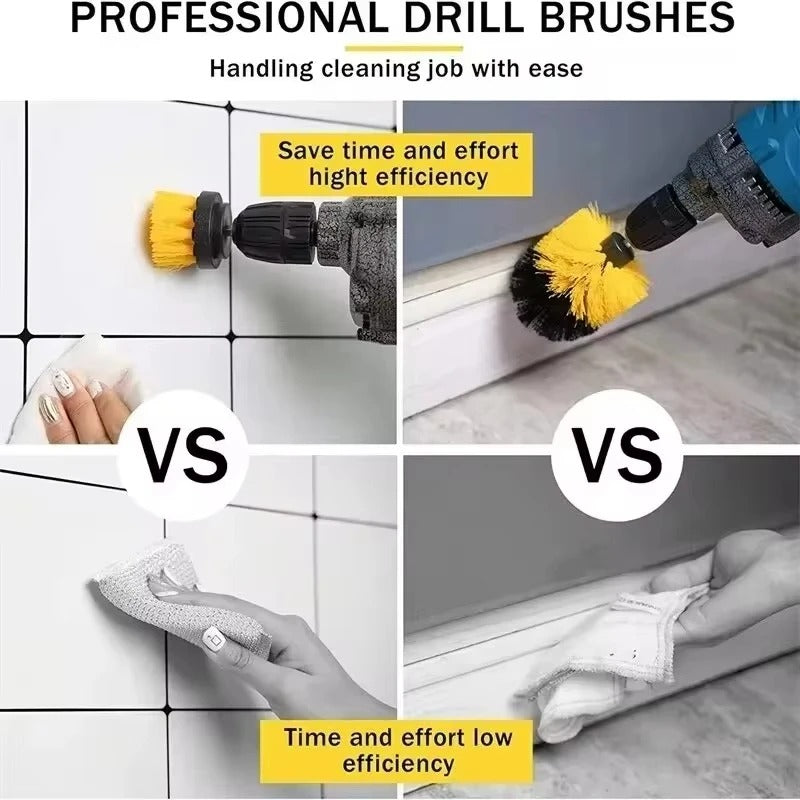 PROFESSIONAL DRILL BRUSHES

Handling cleaning job with ease

Save time and effort hight efficiency

VS

VS

Time and effort low efficiency